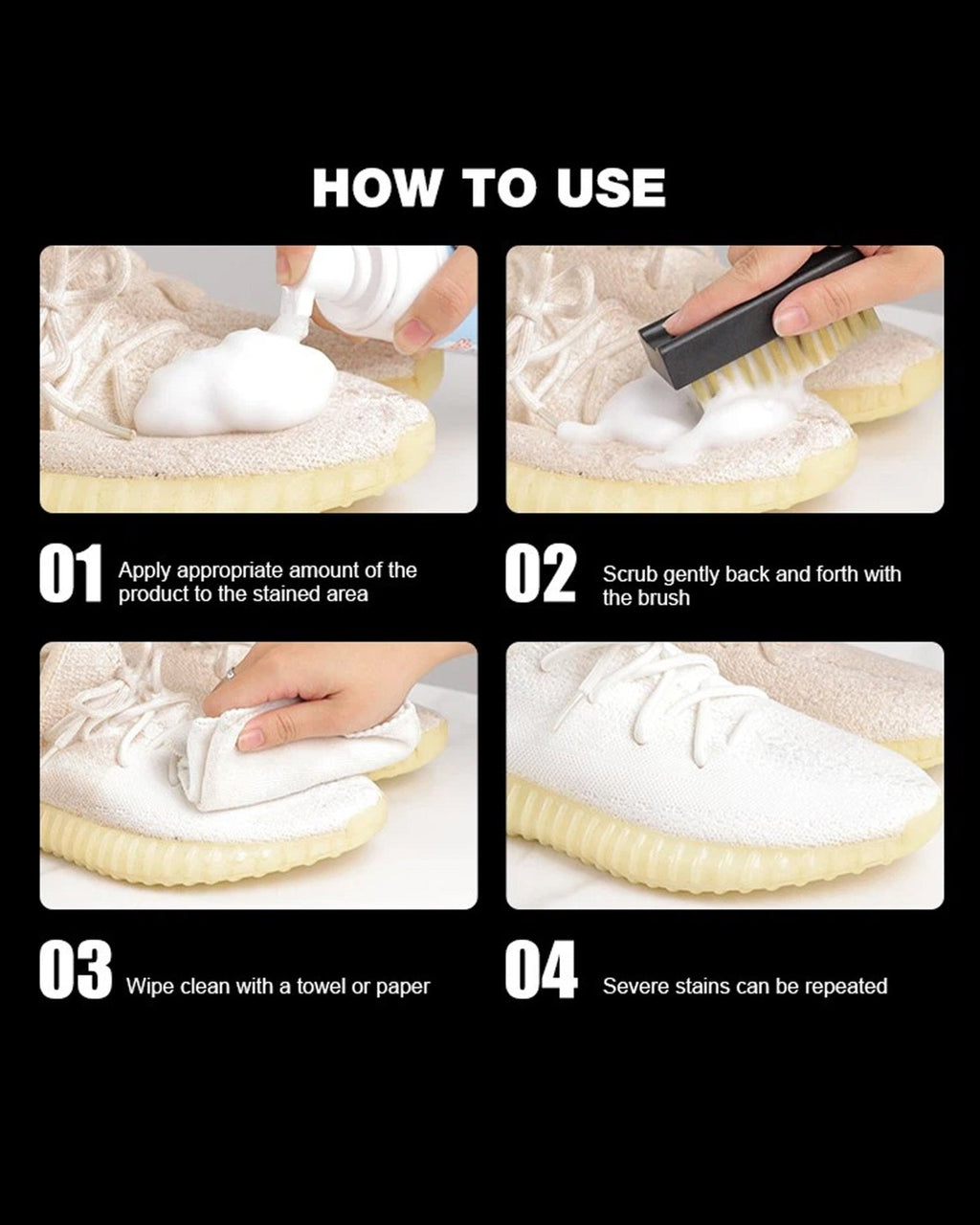 HOW TO USE

01 Apply appropriate amount of the product to the stained area

02 Scrub gently back and forth with the brush

03 Wipe clean with a towel or paper

04 Severe stains can be repeated